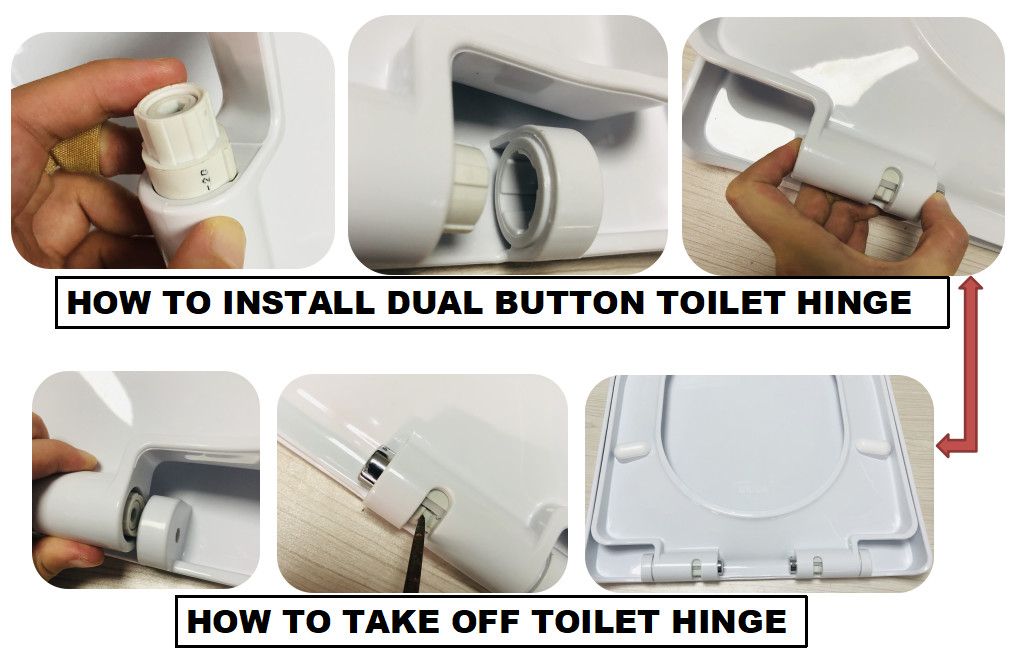 HOW TO INSTALL DUAL BUTTON TOILET HINGE

HOW TO TAKE OFF TOILET HINGE